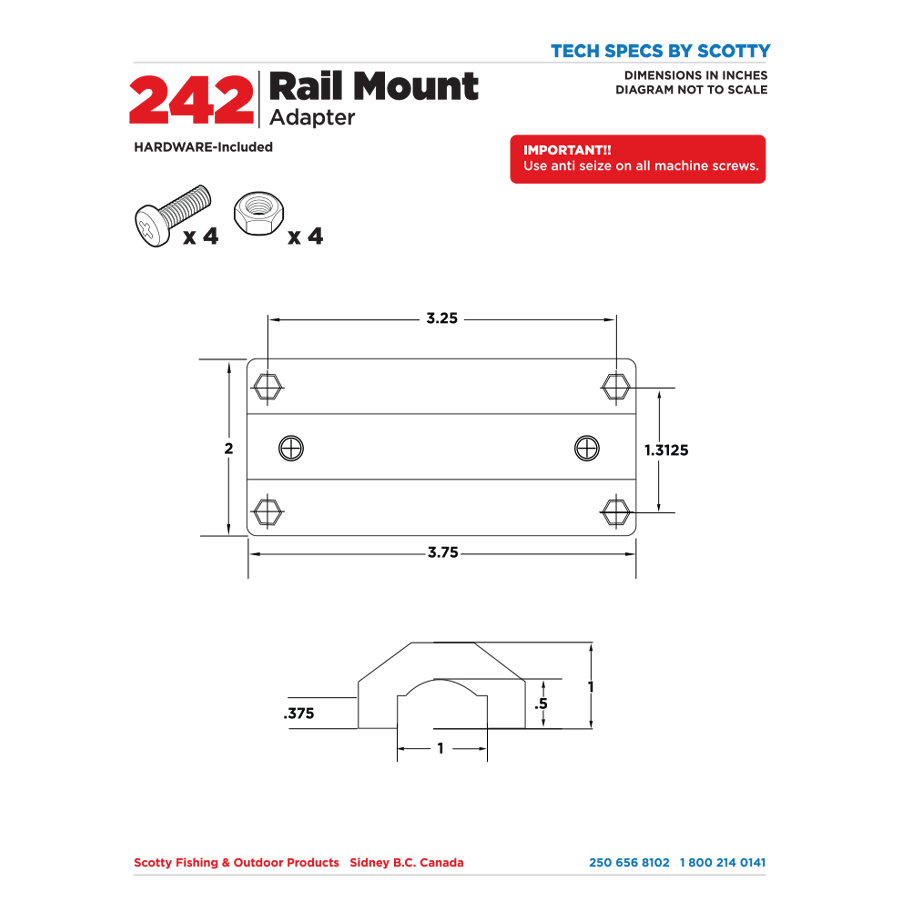 TECH SPECS BY SCOTTY

242 Rail Mount
Adapter

DIMENSIONS IN INCHES
DIAGRAM NOT TO SCALE

HARDWARE-Included

IMPORTANT!!
Use anti seize on all machine screws.

x 4 x 4

3.25

2

1.3125

3.75

.375

.5

1

1

Scotty Fishing & Outdoor Products Sidney B.C. Canada 250 656 8102 1 800 214 0141