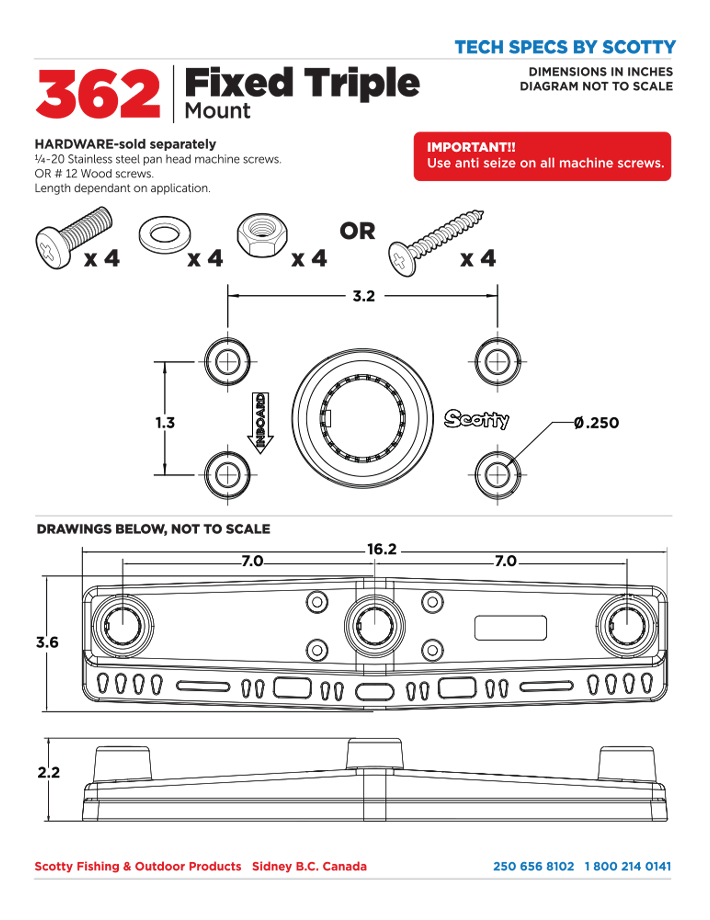 TECH SPECS BY SCOTTY

362 Fixed Triple Mount

DIMENSIONS IN INCHES
DIAGRAM NOT TO SCALE

HARDWARE-sold separately
¼-20 Stainless steel pan head machine screws.
OR # 12 Wood screws.
Length dependant on application.

IMPORTANT!!
Use anti seize on all machine screws.

x 4 x 4 x 4 OR x 4

3.2

1.3

INBOARD

Scotty

Ø.250

DRAWINGS BELOW, NOT TO SCALE

16.2

7.0

7.0

3.6

2.2

Scotty Fishing & Outdoor Products Sidney B.C. Canada

250 656 8102 1 800 214 0141