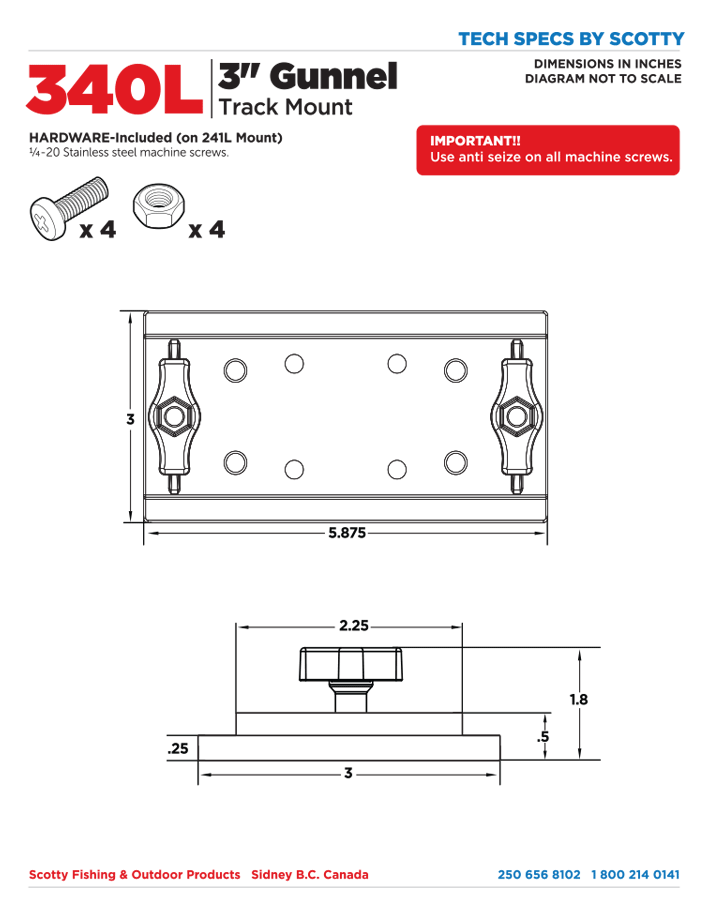 TECH SPECS BY SCOTTY

340L 3" Gunnel Track Mount

DIMENSIONS IN INCHES
DIAGRAM NOT TO SCALE

HARDWARE-Included (on 241L Mount)
¼-20 Stainless steel machine screws.

IMPORTANT!!
Use anti seize on all machine screws.

x 4 x 4

3

5.875

2.25

1.8

.5

.25

3

Scotty Fishing & Outdoor Products Sidney B.C. Canada

250 656 8102 1 800 214 0141