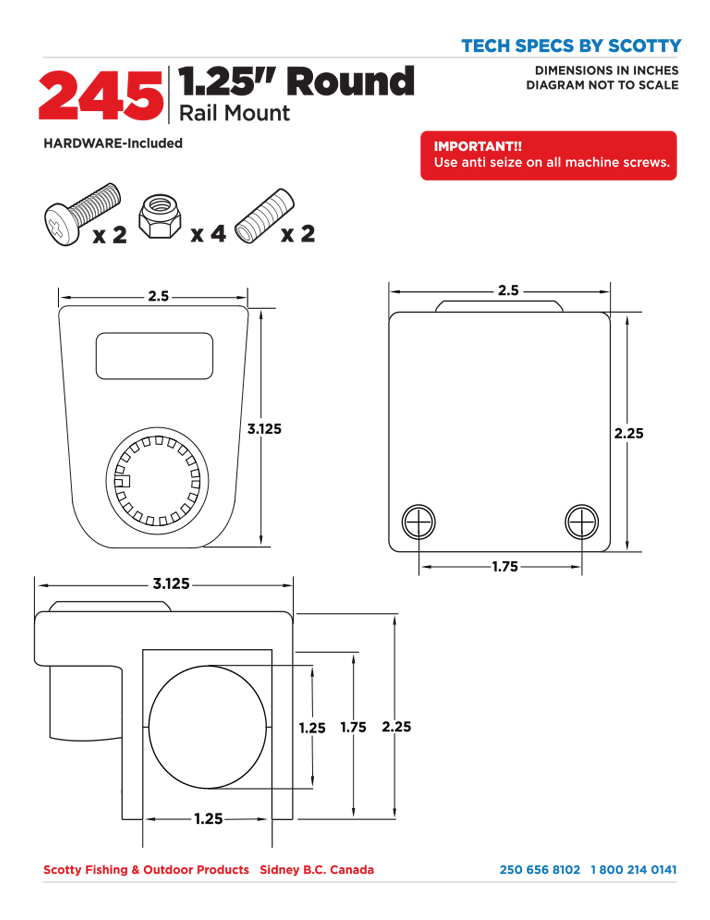 TECH SPECS BY SCOTTY

245 1.25" Round Rail Mount

DIMENSIONS IN INCHES
DIAGRAM NOT TO SCALE

HARDWARE-Included

IMPORTANT!!
Use anti seize on all machine screws.

x 2 x 4 x 2

2.5

3.125

2.5

2.25

1.75

3.125

1.25

1.75

2.25

1.25

Scotty Fishing & Outdoor Products Sidney B.C. Canada

250 656 8102 1 800 214 0141