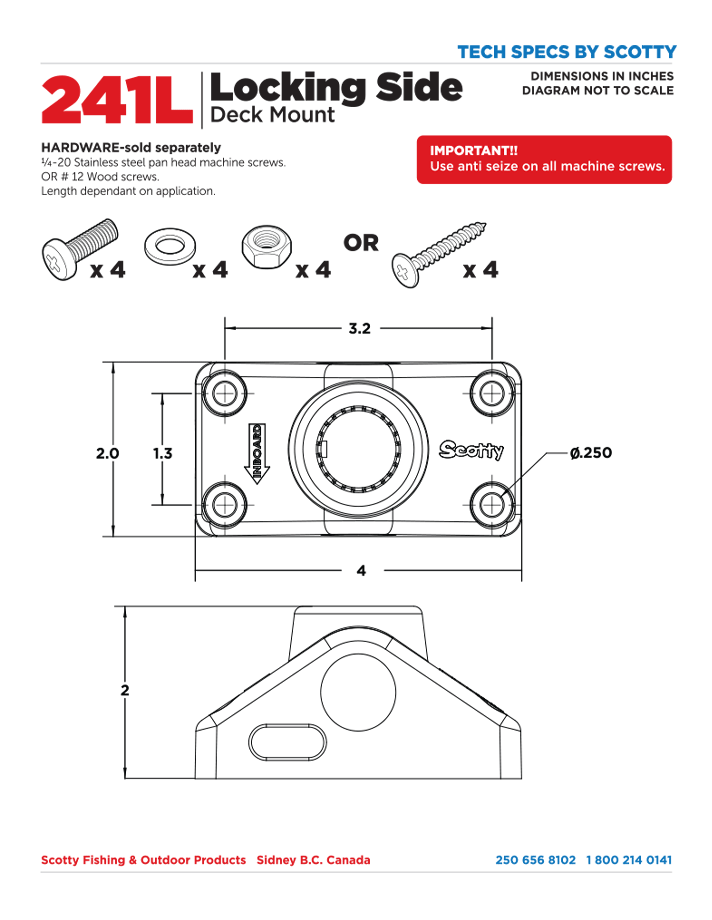 TECH SPECS BY SCOTTY

241L Locking Side Deck Mount

DIMENSIONS IN INCHES
DIAGRAM NOT TO SCALE

HARDWARE-sold separately
¼-20 Stainless steel pan head machine screws.
OR # 12 Wood screws.
Length dependant on application.

IMPORTANT!!
Use anti seize on all machine screws.

x 4 x 4 x 4 OR x 4

3.2

2.0 1.3

INBOARD

Scotty

Ø.250

4

2

Scotty Fishing & Outdoor Products Sidney B.C. Canada

250 656 8102 1 800 214 0141