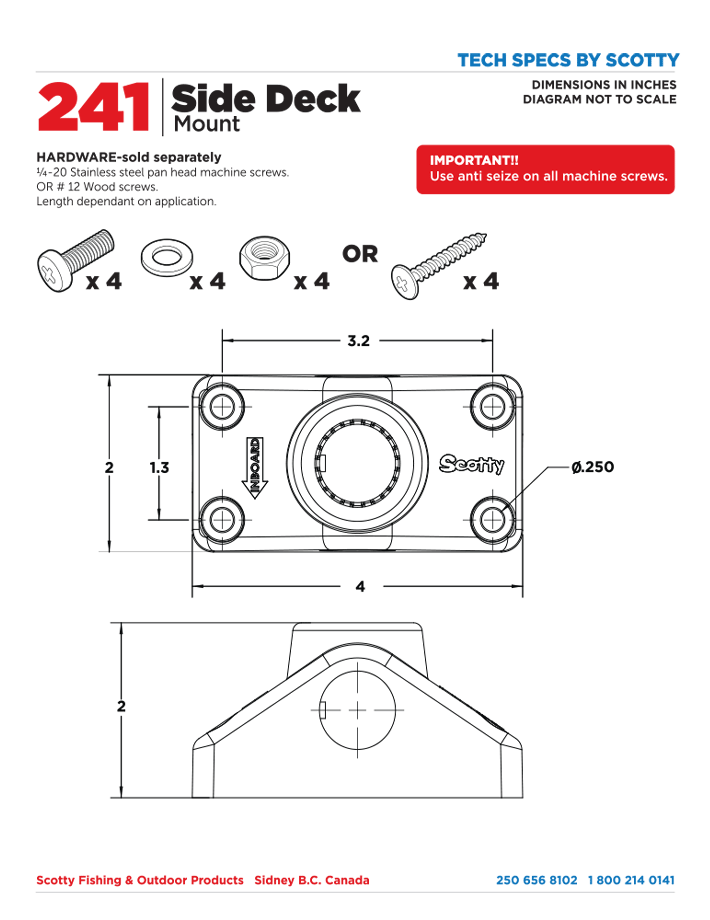 TECH SPECS BY SCOTTY

241 Side Deck Mount

DIMENSIONS IN INCHES
DIAGRAM NOT TO SCALE

HARDWARE-sold separately
¼-20 Stainless steel pan head machine screws.
OR # 12 Wood screws.
Length dependant on application.

IMPORTANT!!
Use anti seize on all machine screws.

x 4 x 4 x 4 OR x 4

3.2

2 1.3

INBOARD

Scotty

Ø.250

4

2

Scotty Fishing & Outdoor Products Sidney B.C. Canada

250 656 8102 1 800 214 0141