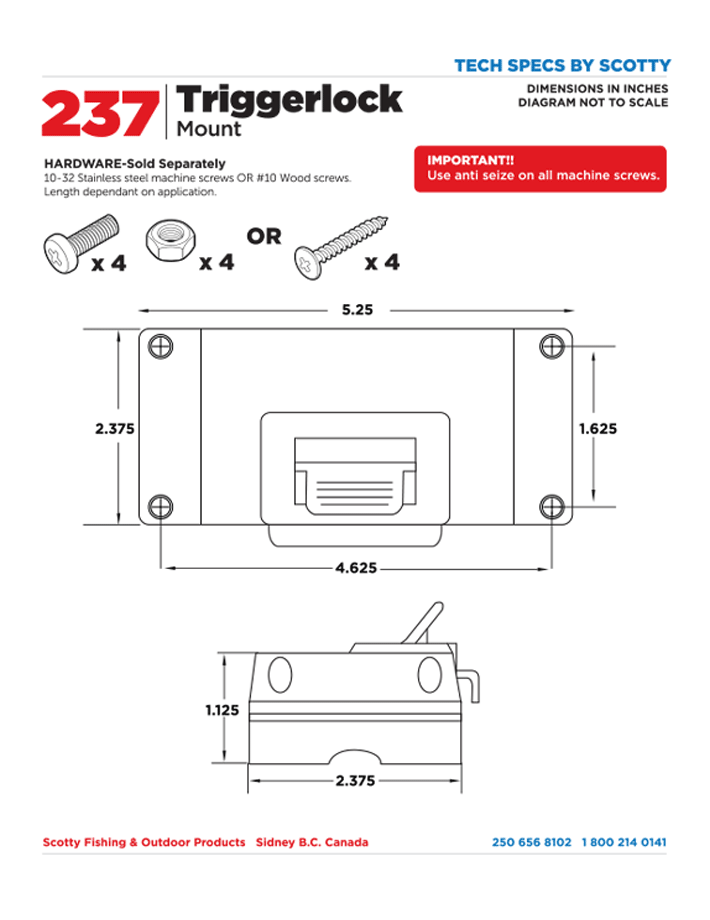 TECH SPECS BY SCOTTY

237 Triggerlock Mount

DIMENSIONS IN INCHES
DIAGRAM NOT TO SCALE

HARDWARE-Sold Separately
10-32 Stainless steel machine screws OR #10 Wood screws. Length dependant on application.

IMPORTANT!!
Use anti seize on all machine screws.

x 4 x 4 OR x 4

5.25

2.375

1.625

4.625

1.125

2.375

Scotty Fishing & Outdoor Products Sidney B.C. Canada

250 656 8102 1 800 214 0141