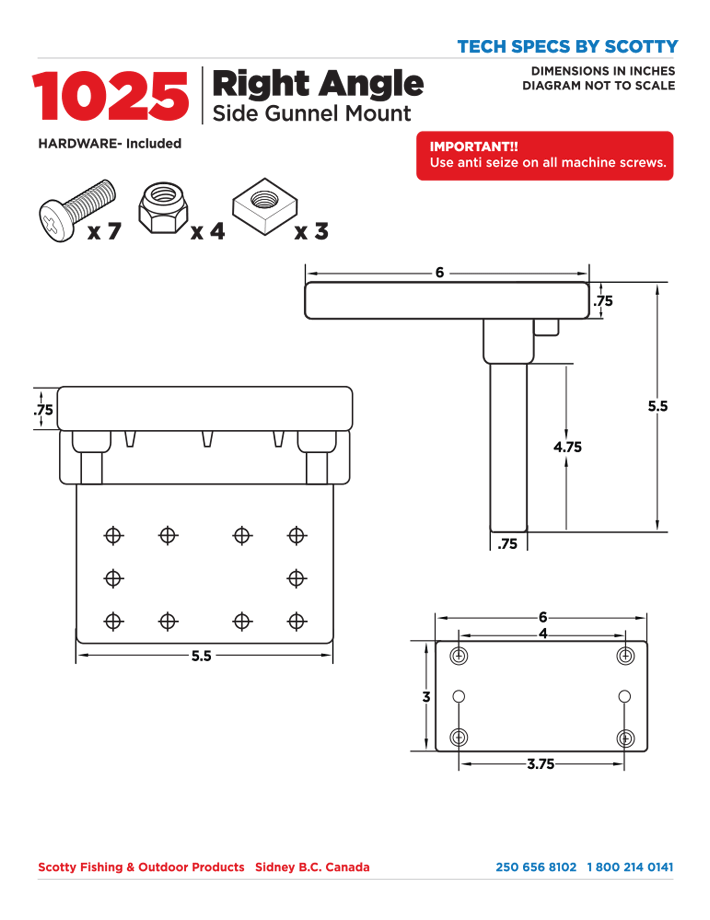 TECH SPECS BY SCOTTY

1025 Right Angle
Side Gunnel Mount

DIMENSIONS IN INCHES
DIAGRAM NOT TO SCALE

HARDWARE- Included

IMPORTANT!!
Use anti seize on all machine screws.

x 7 x 4 x 3

6
.75
5.5
4.75
.75

.75
5.5

6
4
3
3.75

Scotty Fishing & Outdoor Products Sidney B.C. Canada

250 656 8102 1 800 214 0141