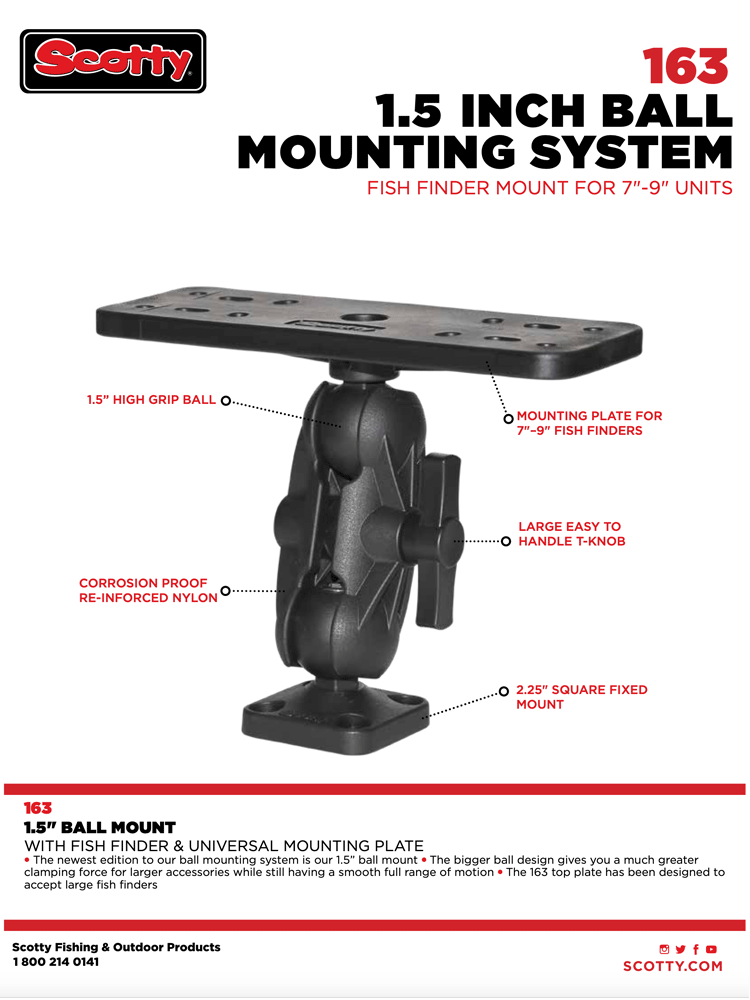 Scotty

163
1.5 INCH BALL MOUNTING SYSTEM
FISH FINDER MOUNT FOR 7"-9" UNITS

1.5" HIGH GRIP BALL

MOUNTING PLATE FOR 7"–9" FISH FINDERS

LARGE EASY TO HANDLE T-KNOB

CORROSION PROOF RE-INFORCED NYLON

2.25" SQUARE FIXED MOUNT

163
1.5" BALL MOUNT
WITH FISH FINDER & UNIVERSAL MOUNTING PLATE
• The newest edition to our ball mounting system is our 1.5" ball mount • The bigger ball design gives you a much greater clamping force for larger accessories while still having a smooth full range of motion • The 163 top plate has been designed to accept large fish finders

Scotty Fishing & Outdoor Products
1 800 214 0141

SCOTTY.COM